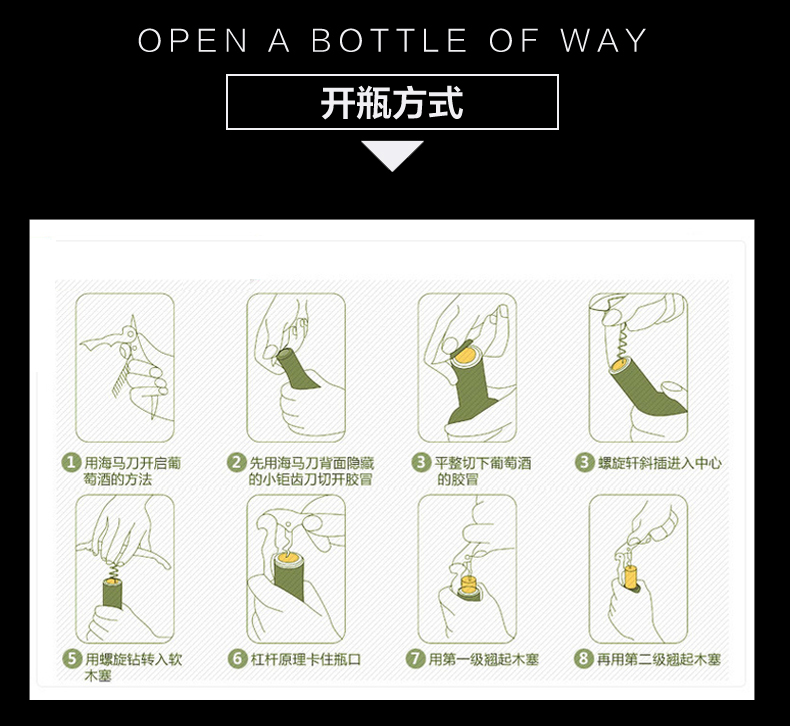 OPEN A BOTTLE OF WAY

开瓶方式

1 用海马刀开启葡萄酒的方法

2 先用海马刀背面隐藏的小钜齿刀切开胶冒

3 平整切下葡萄酒的胶冒

3 螺旋轩斜插进入中心

5 用螺旋钻转入软木塞

6 杠杆原理卡住瓶口

7 用第一级翘起木塞

8 再用第二级翘起木塞